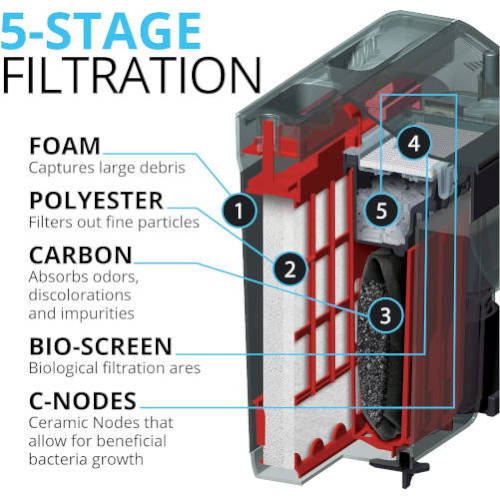 5-STAGE
FILTRATION

FOAM
Captures large debris

POLYESTER
Filters out fine particles

CARBON
Absorbs odors, discolorations and impurities

BIO-SCREEN
Biological filtration ares

C-NODES
Ceramic Nodes that allow for beneficial bacteria growth

1
2
3
4
5