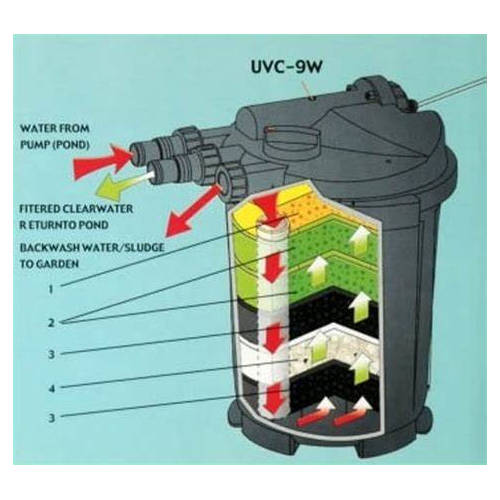 UVC-9W

WATER FROM PUMP (POND)

FITERED CLEARWATER R ETURNTO POND

BACKWASH WATER/SLUDGE TO GARDEN

1

2

3

4

3